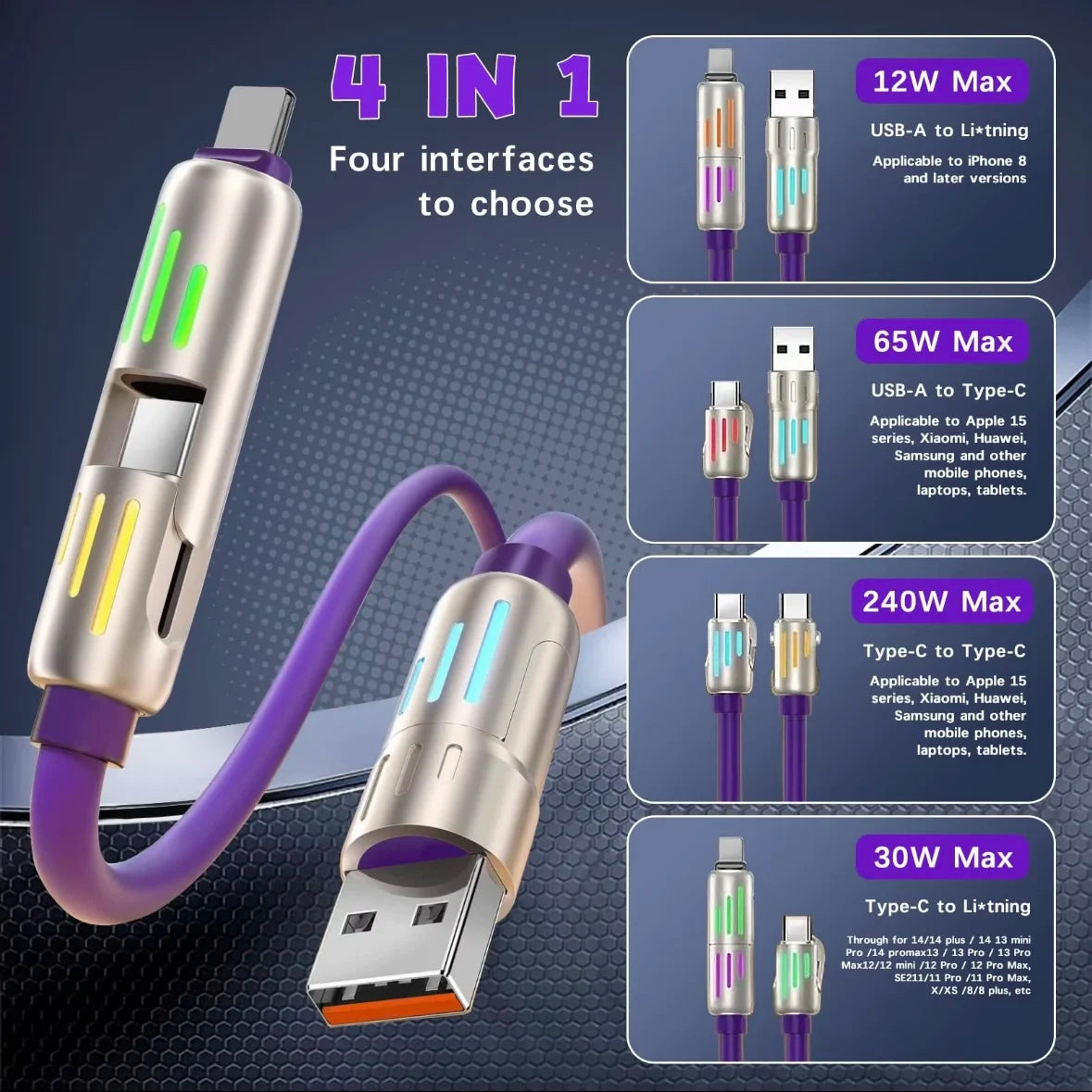 4 IN 1

Four interfaces to choose

12W Max

USB-A to Li*tning

Applicable to iPhone 8 and later versions

65W Max

USB-A to Type-C

Applicable to Apple 15 series, Xiaomi, Huawei, Samsung and other mobile phones, laptops, tablets.

240W Max

Type-C to Type-C

Applicable to Apple 15 series, Xiaomi, Huawei, Samsung and other mobile phones, laptops, tablets.

30W Max

Type-C to Li*tning

Through for 14/14 plus / 14 13 mini Pro /14 promax13 / 13 Pro / 13 Pro Max12/12 mini /12 Pro / 12 Pro Max, SE211/11 Pro /11 Pro Max, X/XS /8/8 plus, etc